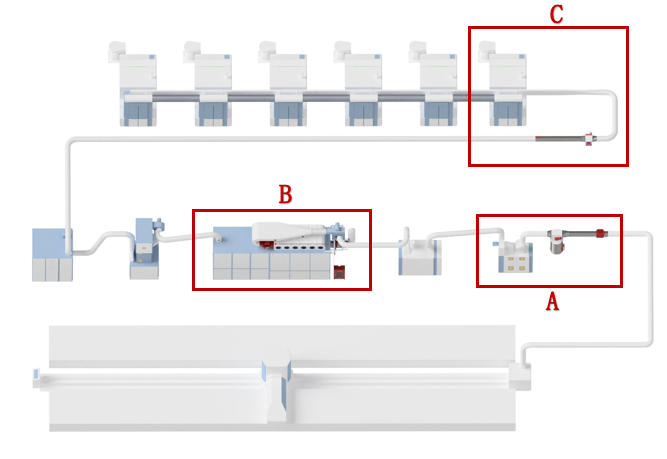 C

B

A